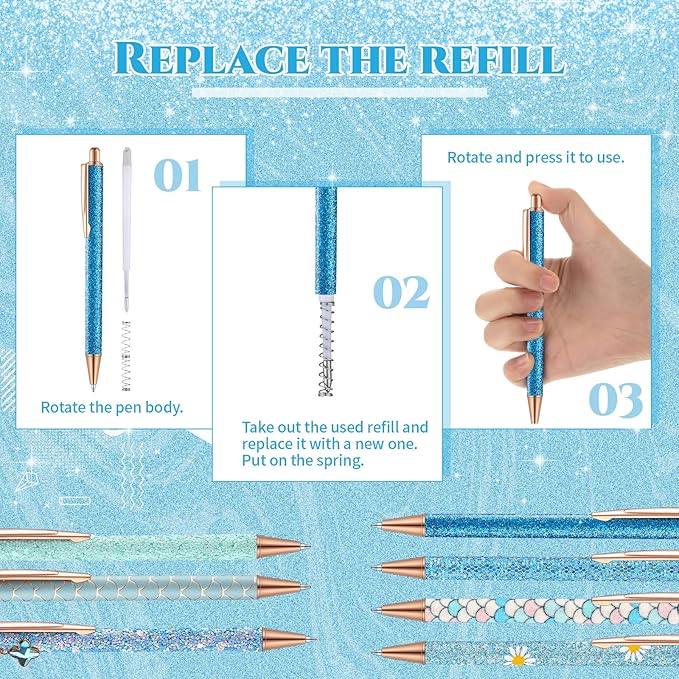 REPLACE THE REFILL

01

Rotate the pen body.

02

Take out the used refill and replace it with a new one. Put on the spring.

Rotate and press it to use.

03