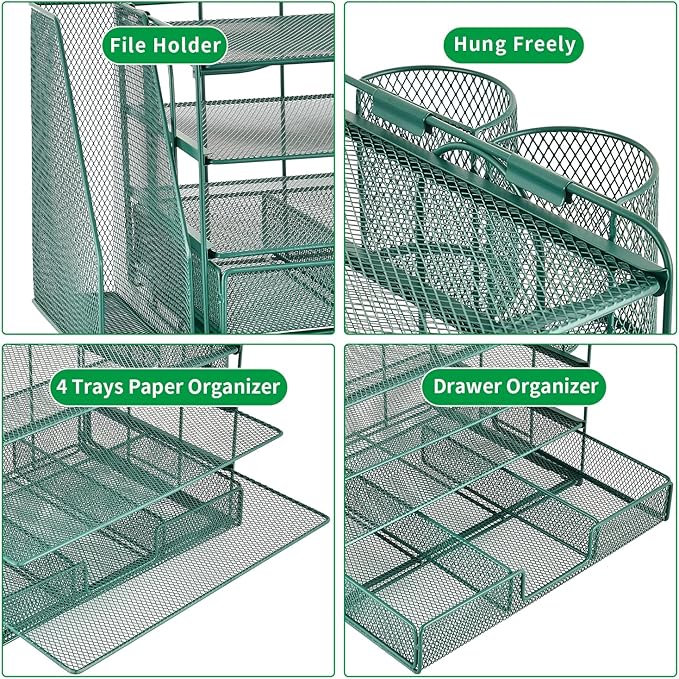 File Holder

Hung Freely

4 Trays Paper Organizer

Drawer Organizer