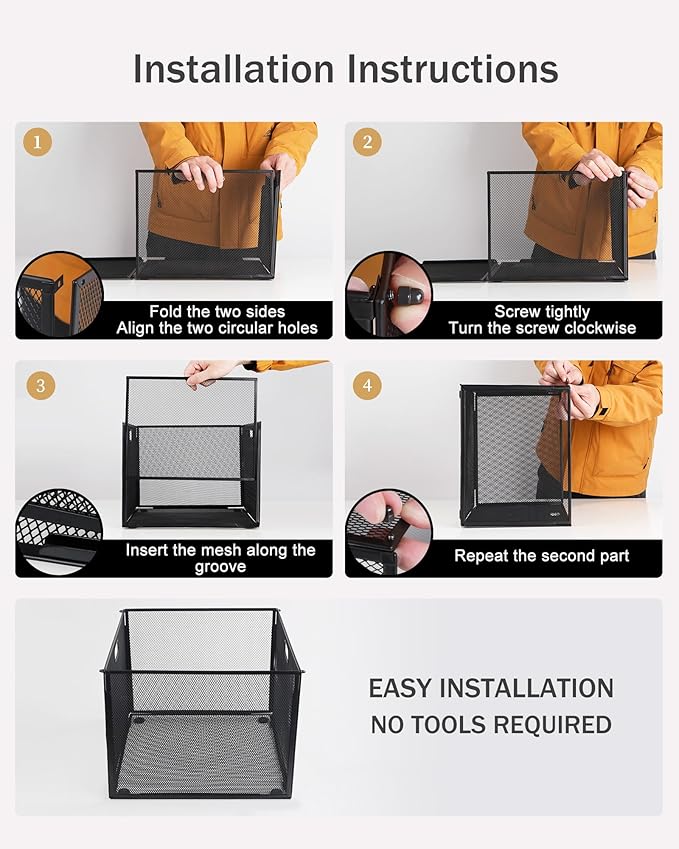 Installation Instructions

1

Fold the two sides
Align the two circular holes

2

Screw tightly
Turn the screw clockwise

3

Insert the mesh along the groove

4

Repeat the second part

EASY INSTALLATION
NO TOOLS REQUIRED