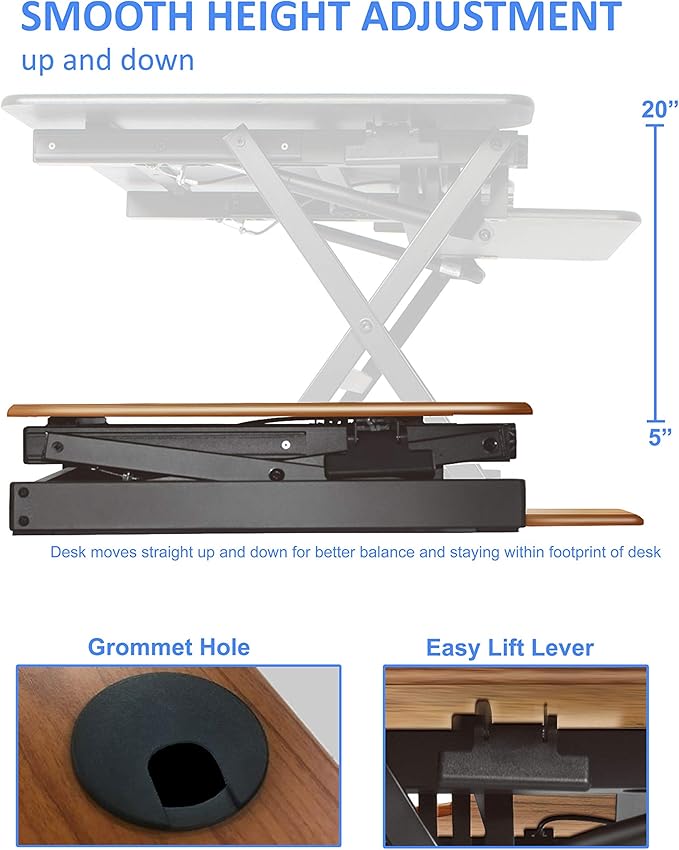 SMOOTH HEIGHT ADJUSTMENT
up and down

20"

5"

Desk moves straight up and down for better balance and staying within footprint of desk

Grommet Hole

Easy Lift Lever