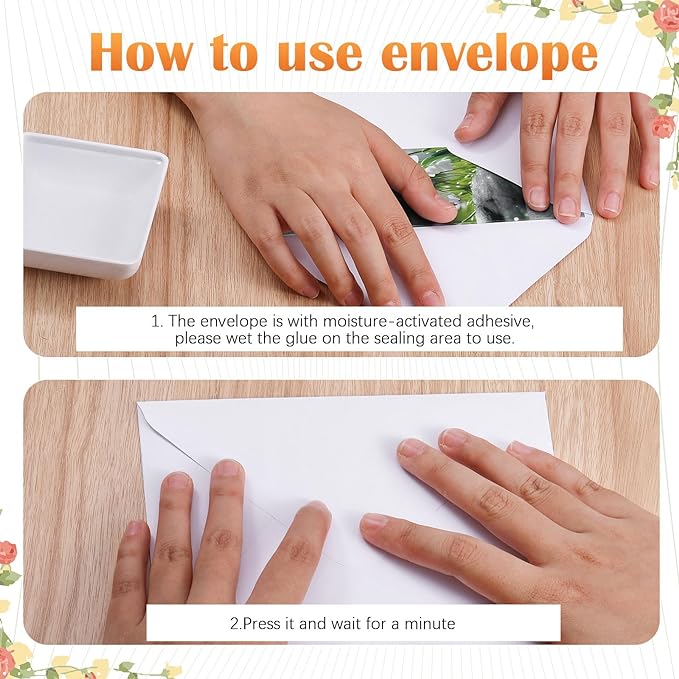 How to use envelope

1. The envelope is with moisture-activated adhesive, please wet the glue on the sealing area to use.

2.Press it and wait for a minute