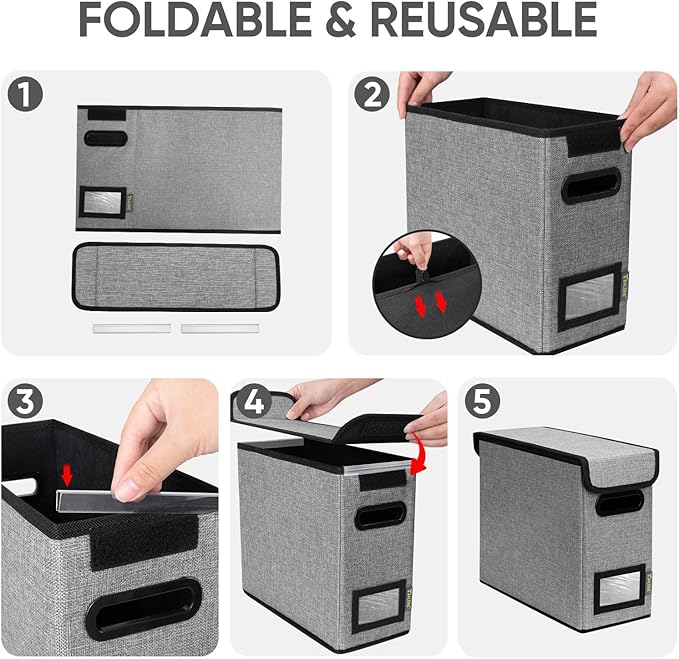 FOLDABLE & REUSABLE

1

2

3

4

5