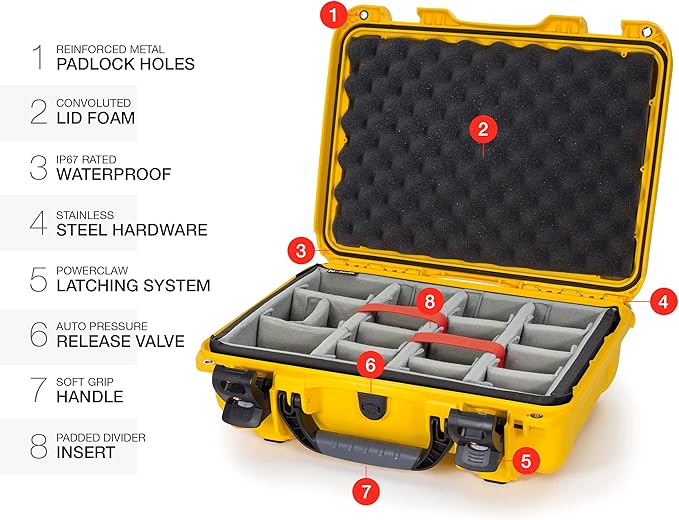 1 REINFORCED METAL
PADLOCK HOLES

2 CONVOLUTED
LID FOAM

3 IP67 RATED
WATERPROOF

4 STAINLESS
STEEL HARDWARE

5 POWERCLAW
LATCHING SYSTEM

6 AUTO PRESSURE
RELEASE VALVE

7 SOFT GRIP
HANDLE

8 PADDED DIVIDER
INSERT

1
2
3
4
8
6
5
7