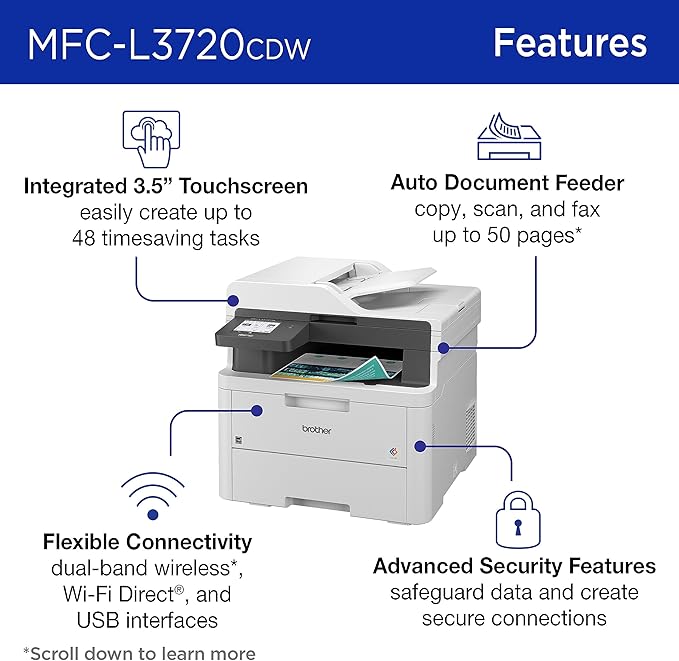 MFC-L3720CDW

Features

Integrated 3.5" Touchscreen
easily create up to 48 timesaving tasks

Auto Document Feeder
copy, scan, and fax up to 50 pages*

brother

Flexible Connectivity
dual-band wireless*, Wi-Fi Direct®, and USB interfaces

Advanced Security Features
safeguard data and create secure connections

*Scroll down to learn more