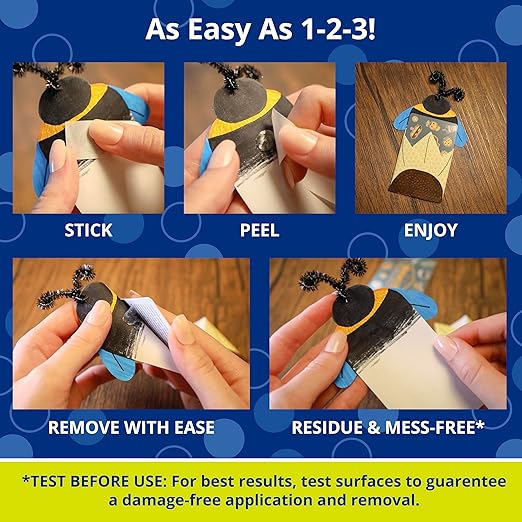 As Easy As 1-2-3!

STICK

PEEL

ENJOY

REMOVE WITH EASE

RESIDUE & MESS-FREE*

*TEST BEFORE USE: For best results, test surfaces to guarentee a damage-free application and removal.