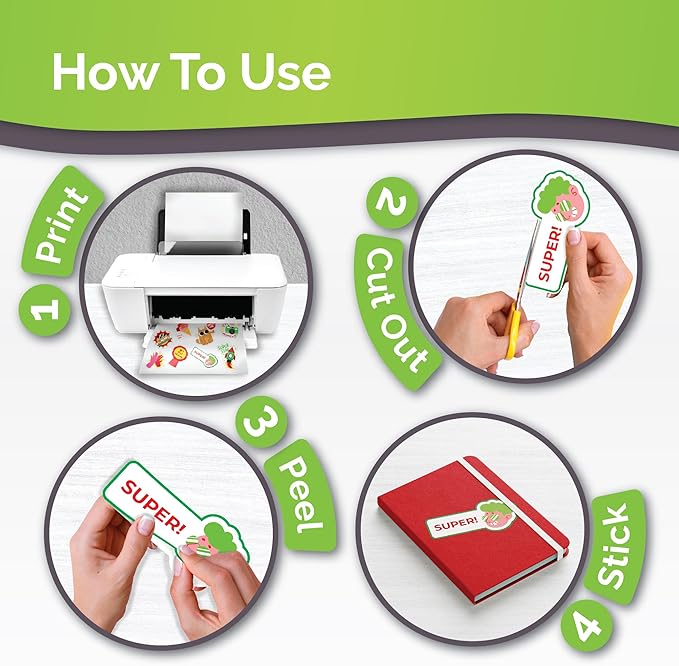 How To Use

1 Print

2 Cut Out

SUPER!

3 Peel

SUPER!

4 Stick

SUPER!