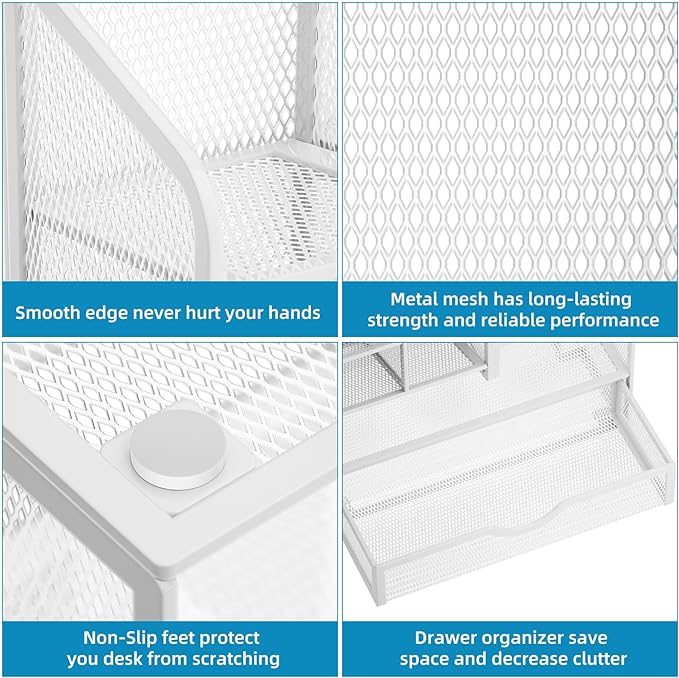 Smooth edge never hurt your hands

Metal mesh has long-lasting strength and reliable performance

Non-Slip feet protect you desk from scratching

Drawer organizer save space and decrease clutter