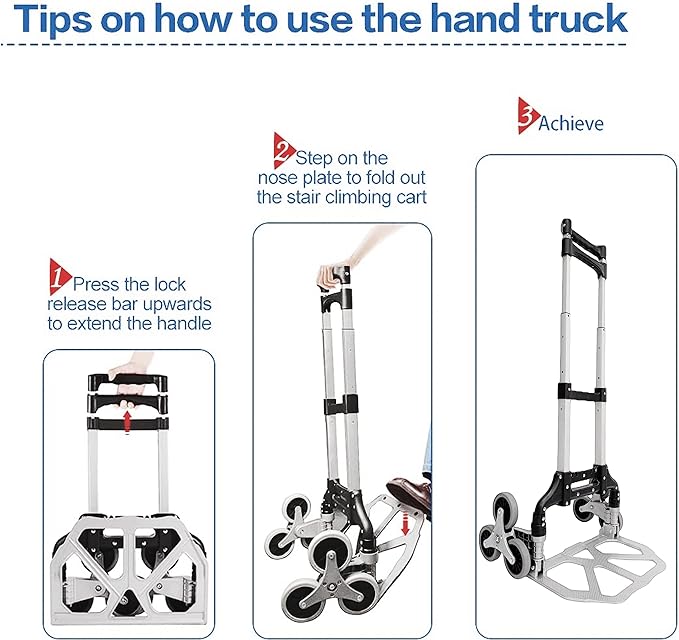 Tips on how to use the hand truck

1 Press the lock release bar upwards to extend the handle

2 Step on the nose plate to fold out the stair climbing cart

3 Achieve