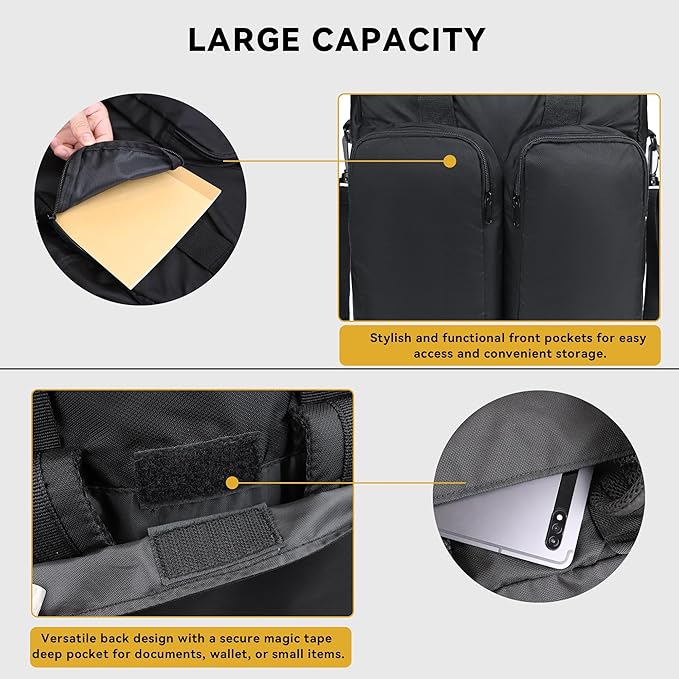 LARGE CAPACITY

Stylish and functional front pockets for easy access and convenient storage.

Versatile back design with a secure magic tape deep pocket for documents, wallet, or small items.