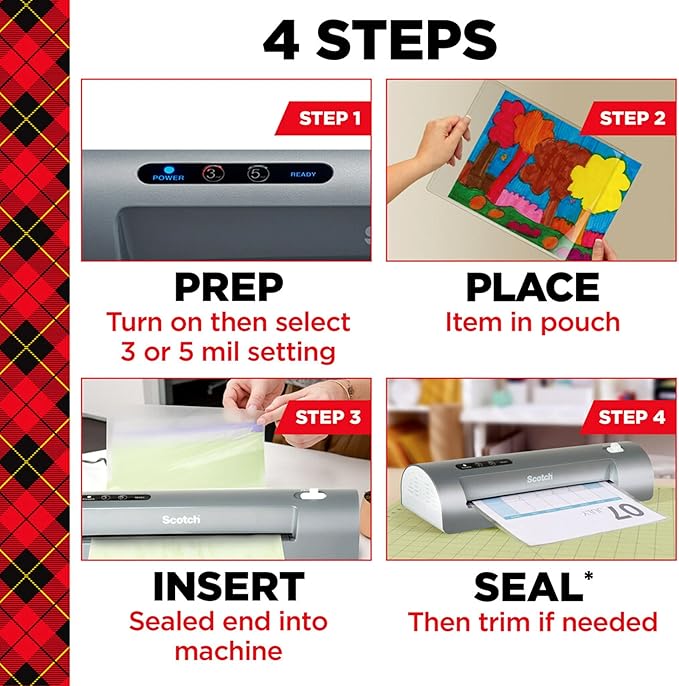 4 STEPS

STEP 1

POWER 3 5 READY

PREP
Turn on then select 3 or 5 mil setting

STEP 2

PLACE
Item in pouch

STEP 3

Scotch

INSERT
Sealed end into machine

STEP 4

Scotch

JULY 07

SEAL*
Then trim if needed