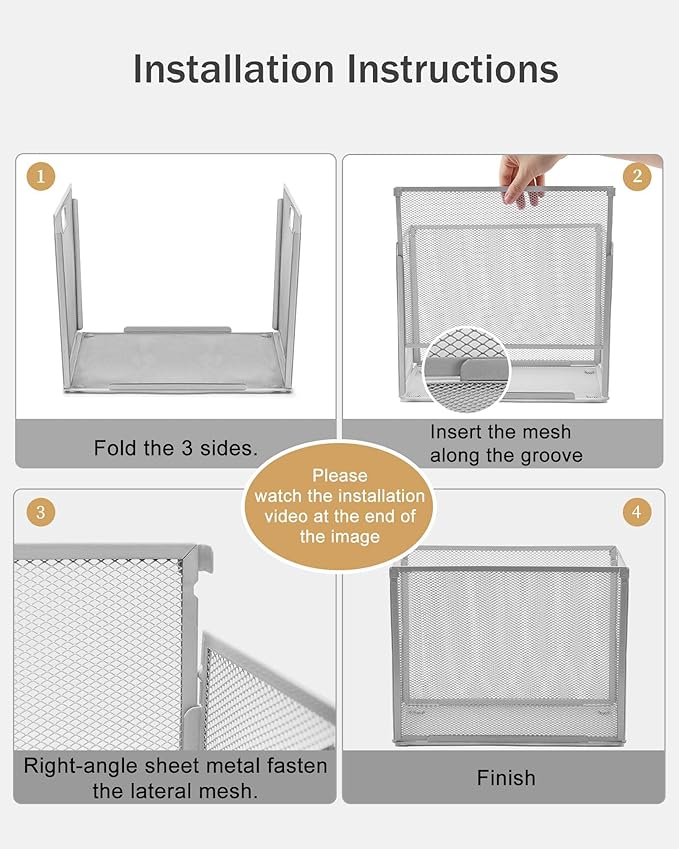 Installation Instructions

1

Fold the 3 sides.

2

Insert the mesh along the groove

Please watch the installation video at the end of the image

3

Right-angle sheet metal fasten the lateral mesh.

4

Finish