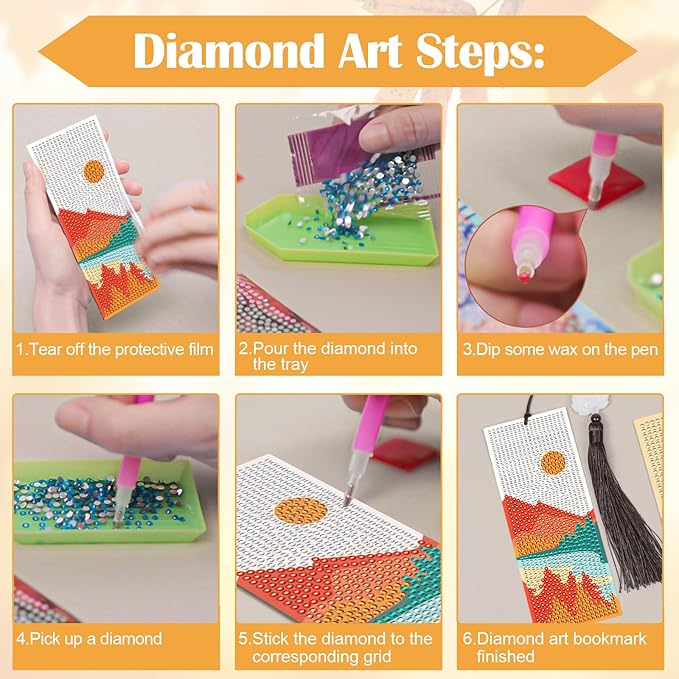 Diamond Art Steps:

1.Tear off the protective film

2.Pour the diamond into the tray

3.Dip some wax on the pen

4.Pick up a diamond

5.Stick the diamond to the corresponding grid

6.Diamond art bookmark finished