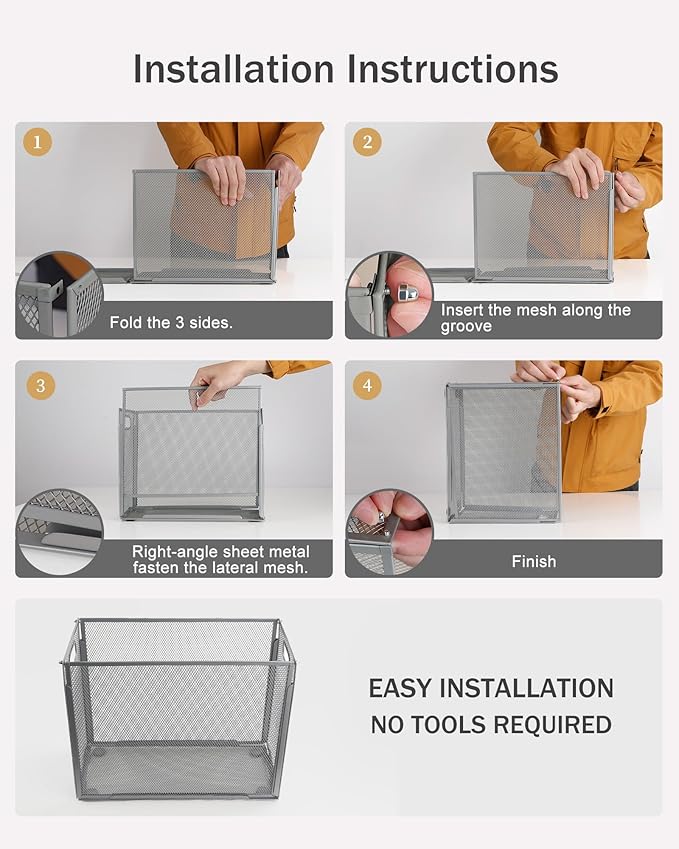 Installation Instructions

1

Fold the 3 sides.

2

Insert the mesh along the groove

3

Right-angle sheet metal fasten the lateral mesh.

4

Finish

EASY INSTALLATION
NO TOOLS REQUIRED