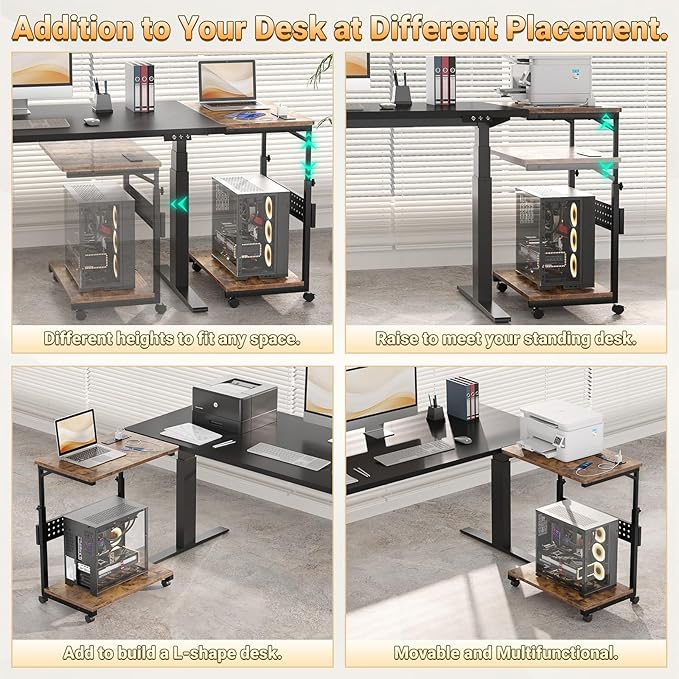 Addition to Your Desk at Different Placement.

Different heights to fit any space.

Raise to meet your standing desk.

Add to build a L-shape desk.

Movable and Multifunctional.