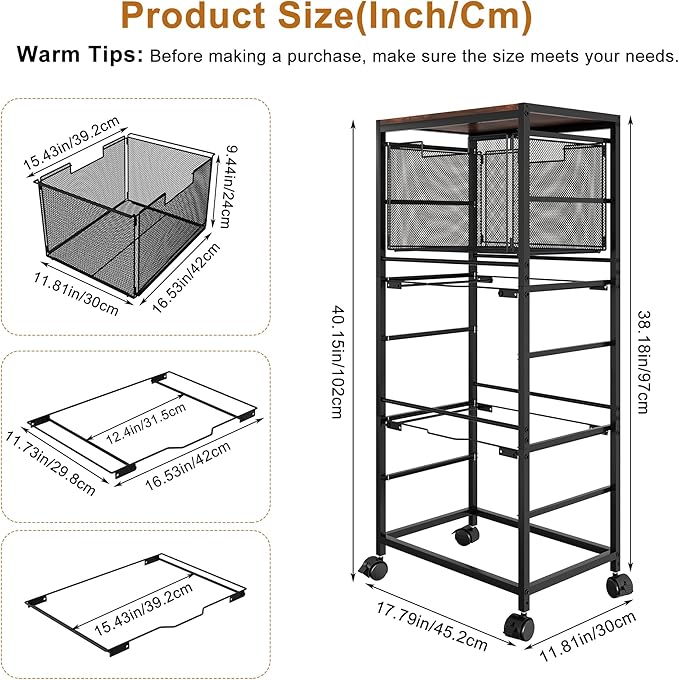 Product Size(Inch/Cm)

Warm Tips: Before making a purchase, make sure the size meets your needs.

15.43in/39.2cm
9.44in/24cm
11.81in/30cm
16.53in/42cm

12.4in/31.5cm
11.73in/29.8cm
16.53in/42cm

15.43in/39.2cm

40.15in/102cm
38.18in/97cm
17.79in/45.2cm
11.81in/30cm