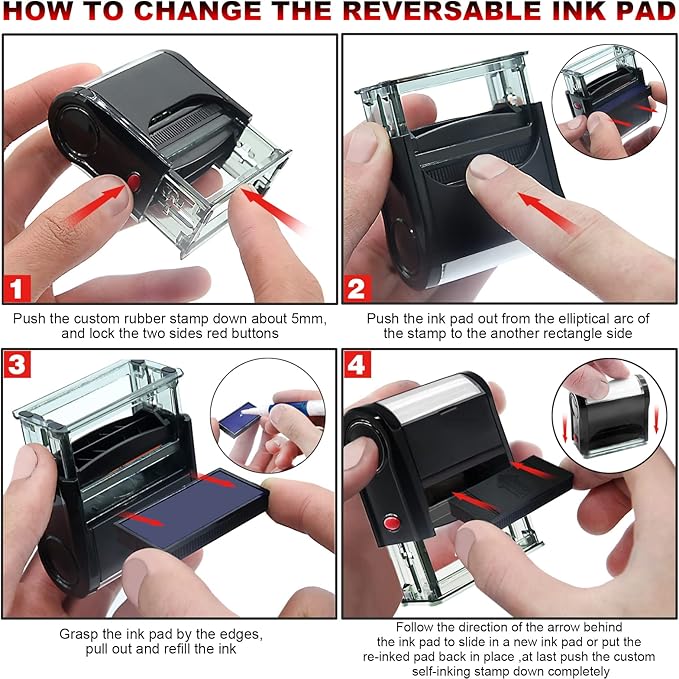 HOW TO CHANGE THE REVERSABLE INK PAD

1

Push the custom rubber stamp down about 5mm, and lock the two sides red buttons

2

Push the ink pad out from the elliptical arc of the stamp to the another rectangle side

3

Grasp the ink pad by the edges, pull out and refill the ink

4

Follow the direction of the arrow behind the ink pad to slide in a new ink pad or put the re-inked pad back in place ,at last push the custom self-inking stamp down completely