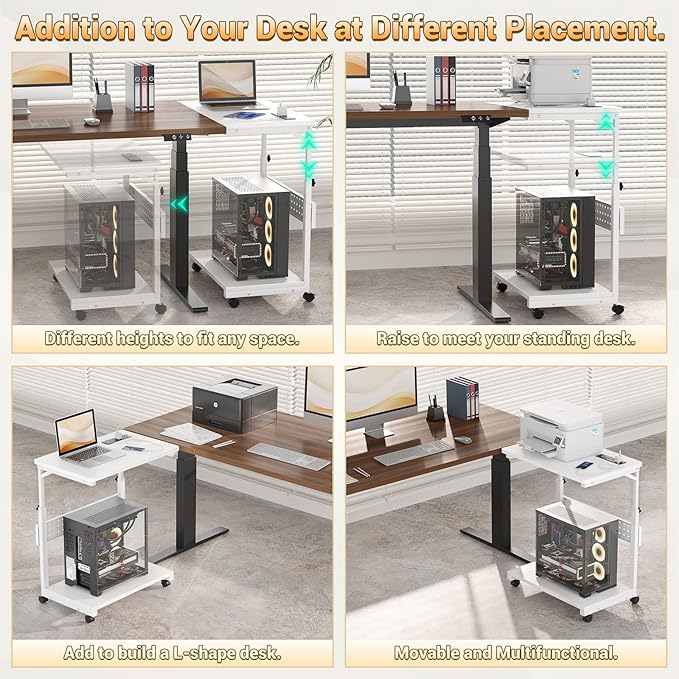 Addition to Your Desk at Different Placement.

Different heights to fit any space.

Raise to meet your standing desk.

Add to build a L-shape desk.

Movable and Multifunctional.