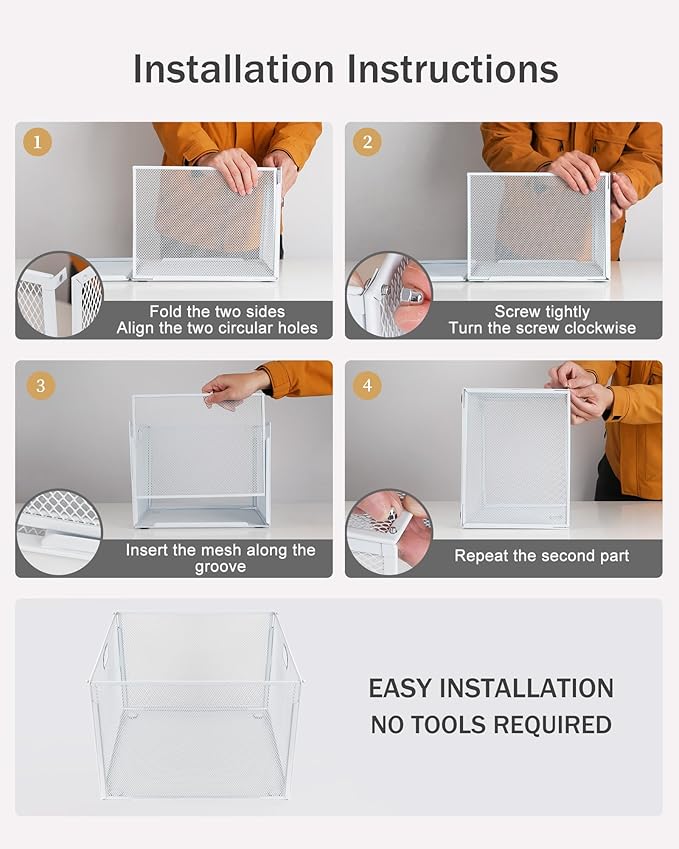 Installation Instructions

1

Fold the two sides
Align the two circular holes

2

Screw tightly
Turn the screw clockwise

3

Insert the mesh along the groove

4

Repeat the second part

EASY INSTALLATION
NO TOOLS REQUIRED