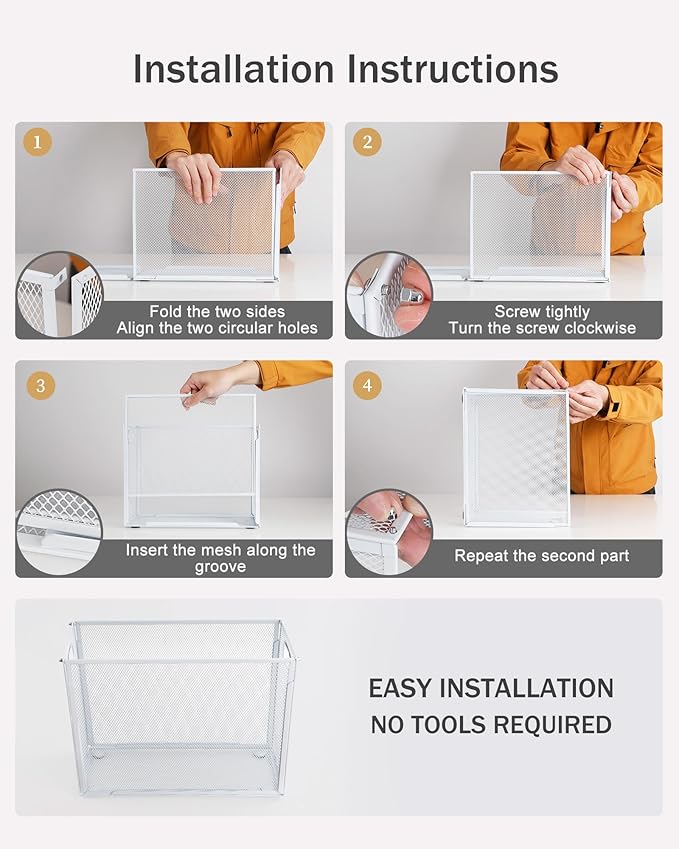 Installation Instructions

1

Fold the two sides
Align the two circular holes

2

Screw tightly
Turn the screw clockwise

3

Insert the mesh along the groove

4

Repeat the second part

EASY INSTALLATION
NO TOOLS REQUIRED