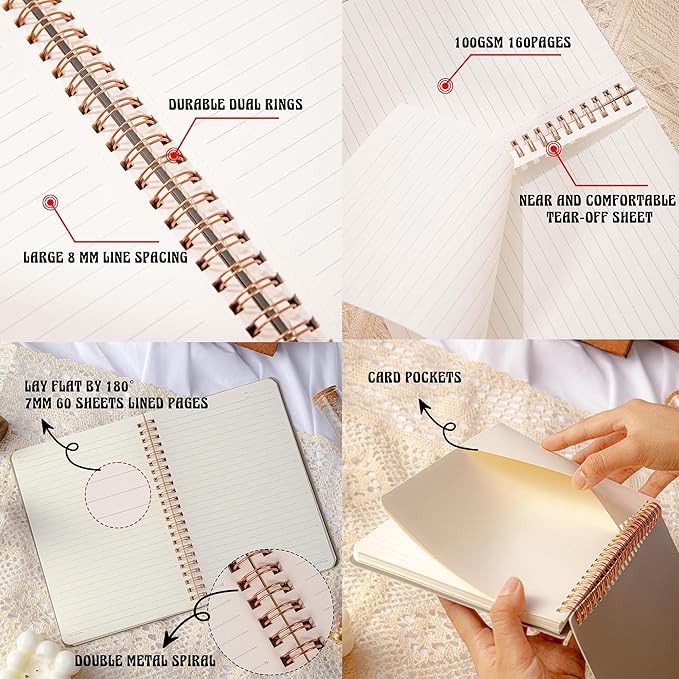 DURABLE DUAL RINGS

LARGE 8 MM LINE SPACING

100GSM 160PAGES

NEAR AND COMFORTABLE TEAR-OFF SHEET

LAY FLAT BY 180°
7MM 60 SHEETS LINED PAGES

DOUBLE METAL SPIRAL

CARD POCKETS