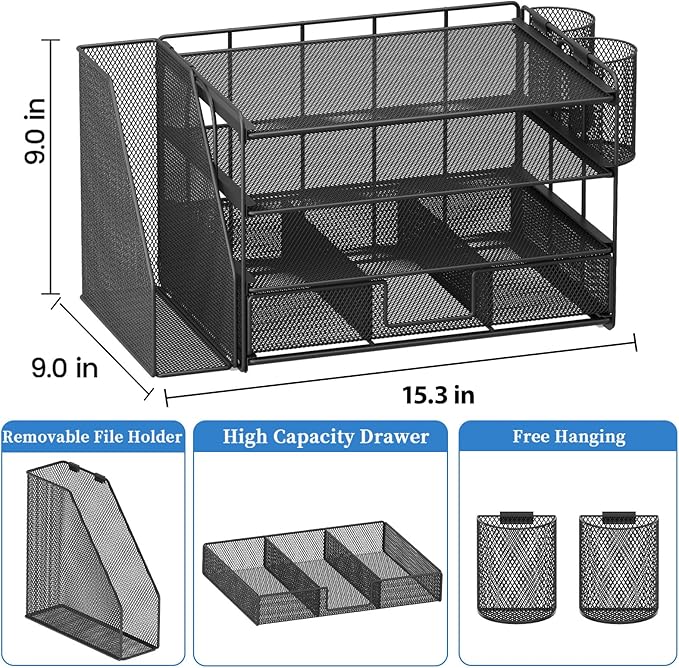 9.0 in

9.0 in

15.3 in

Removable File Holder

High Capacity Drawer

Free Hanging