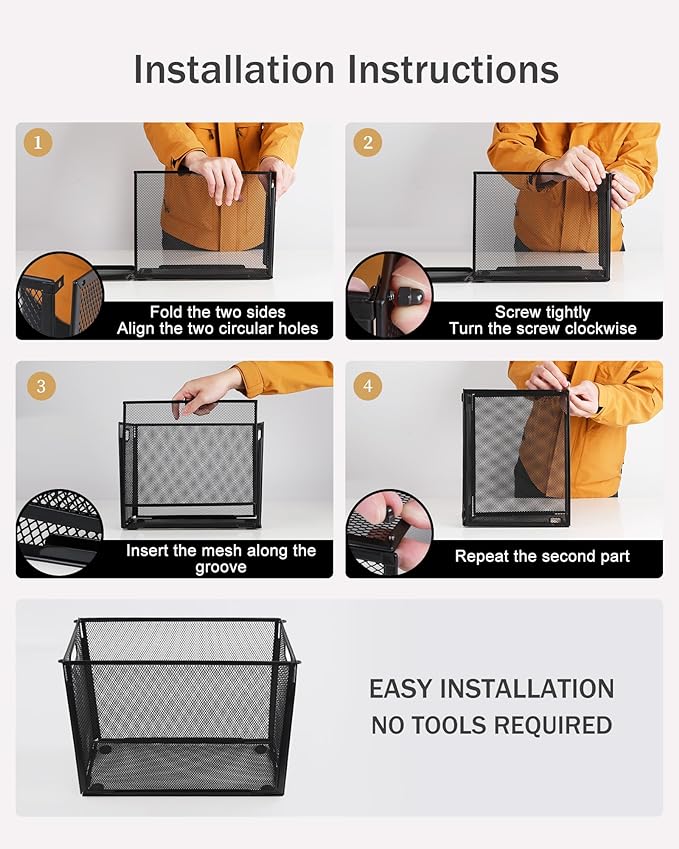 Installation Instructions

1

Fold the two sides
Align the two circular holes

2

Screw tightly
Turn the screw clockwise

3

Insert the mesh along the groove

4

Repeat the second part

EASY INSTALLATION
NO TOOLS REQUIRED