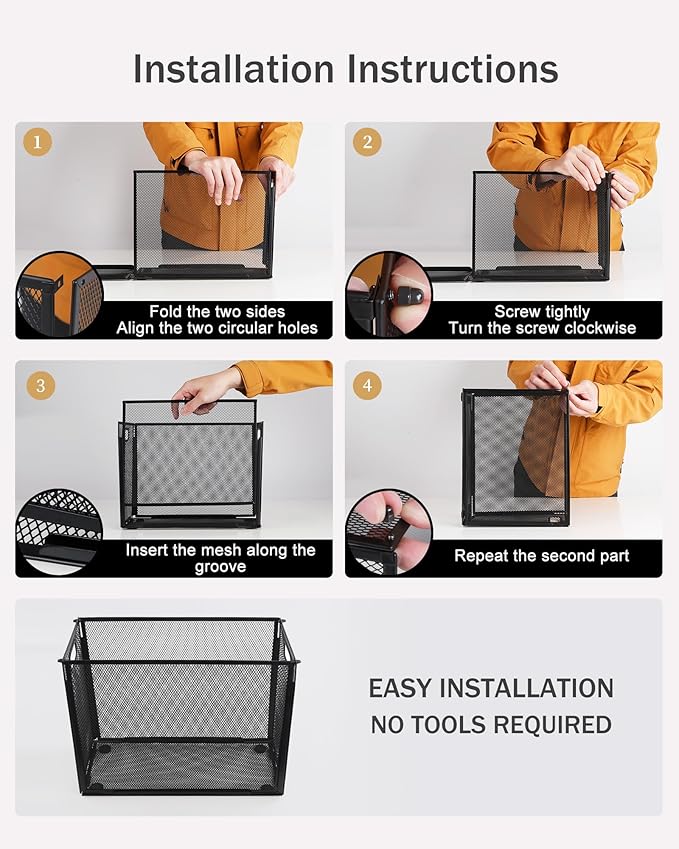 Installation Instructions

1

Fold the two sides
Align the two circular holes

2

Screw tightly
Turn the screw clockwise

3

Insert the mesh along the groove

4

Repeat the second part

EASY INSTALLATION
NO TOOLS REQUIRED