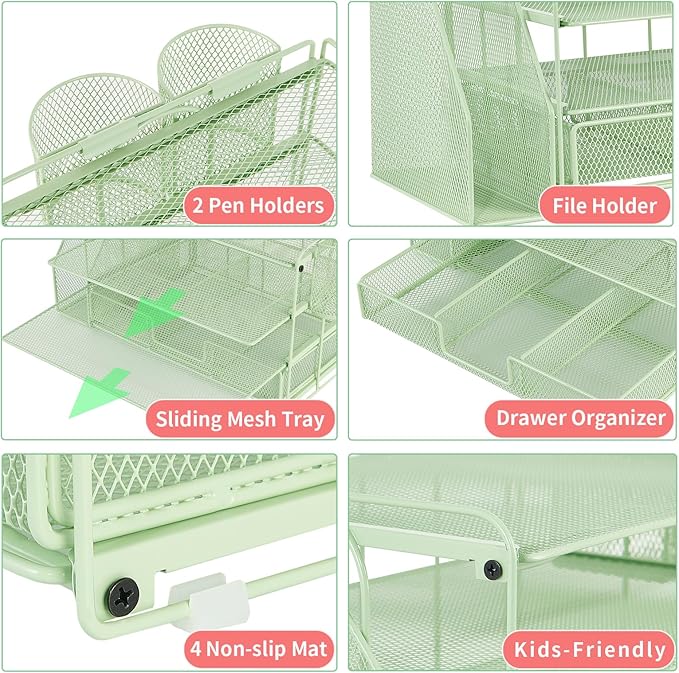 2 Pen Holders

File Holder

Sliding Mesh Tray

Drawer Organizer

4 Non-slip Mat

Kids-Friendly