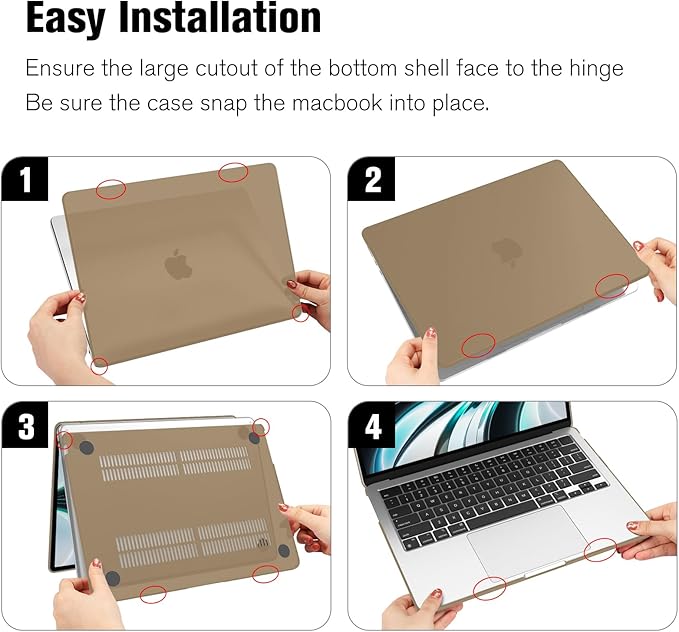 Easy Installation

Ensure the large cutout of the bottom shell face to the hinge
Be sure the case snap the macbook into place.

1

2

3

4