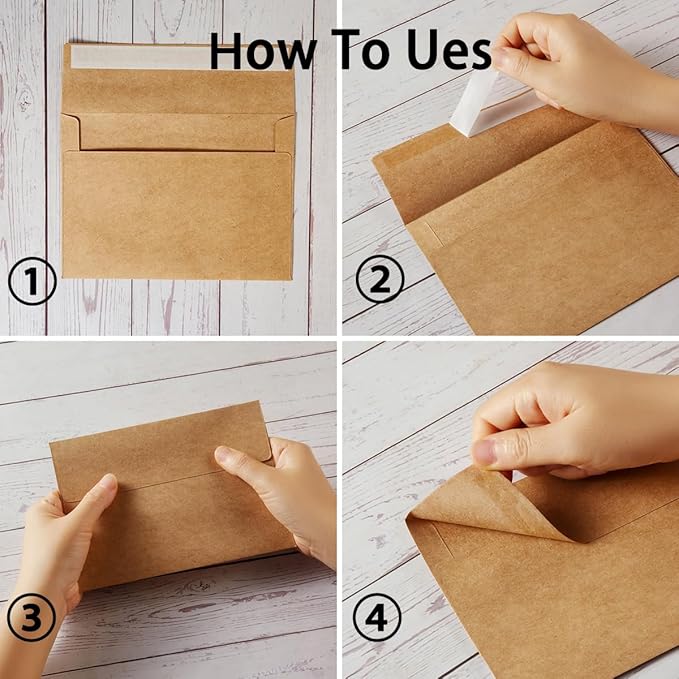 How To Ues

①

②

③

④