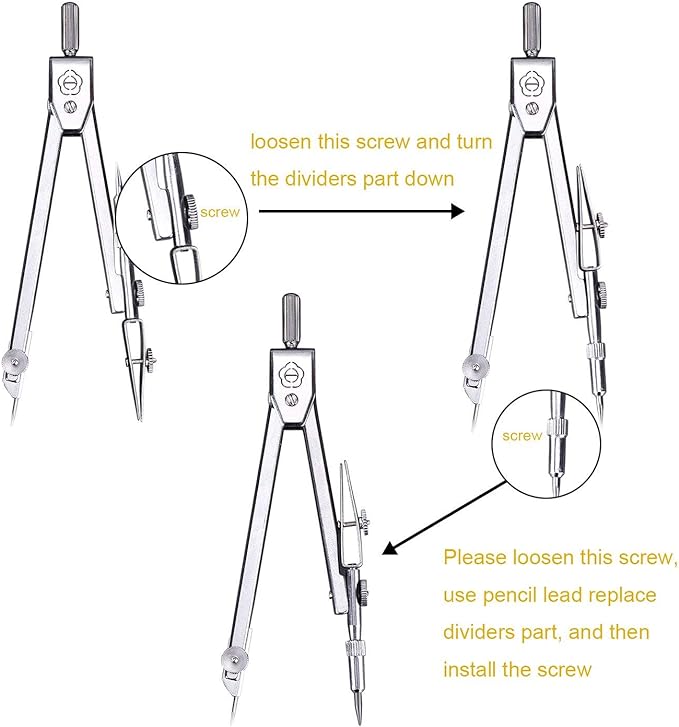 loosen this screw and turn the dividers part down

screw

screw

Please loosen this screw, use pencil lead replace dividers part, and then install the screw