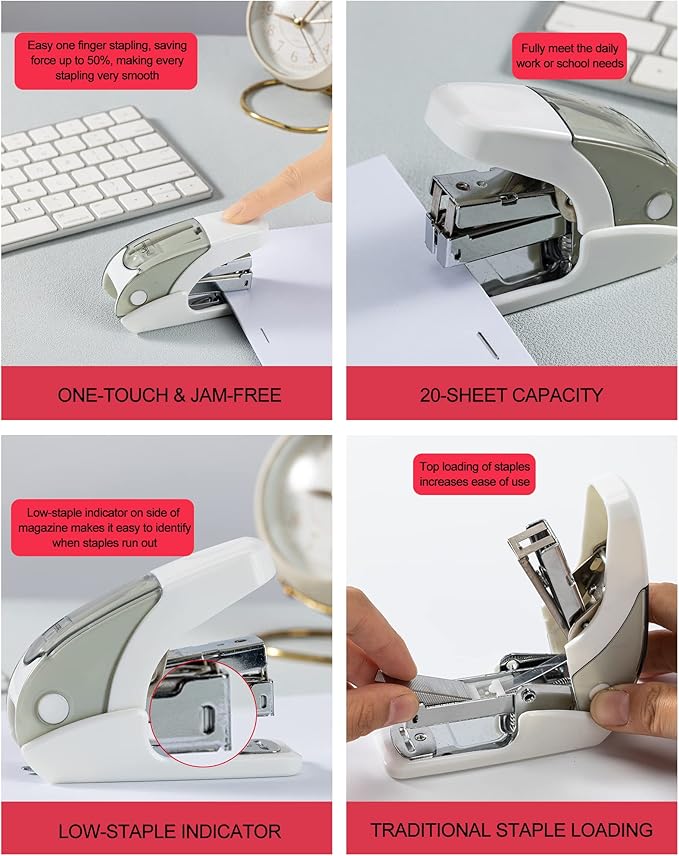 Easy one finger stapling, saving force up to 50%, making every stapling very smooth

ONE-TOUCH & JAM-FREE

Fully meet the daily work or school needs

20-SHEET CAPACITY

Low-staple indicator on side of magazine makes it easy to identify when staples run out

LOW-STAPLE INDICATOR

Top loading of staples increases ease of use

TRADITIONAL STAPLE LOADING