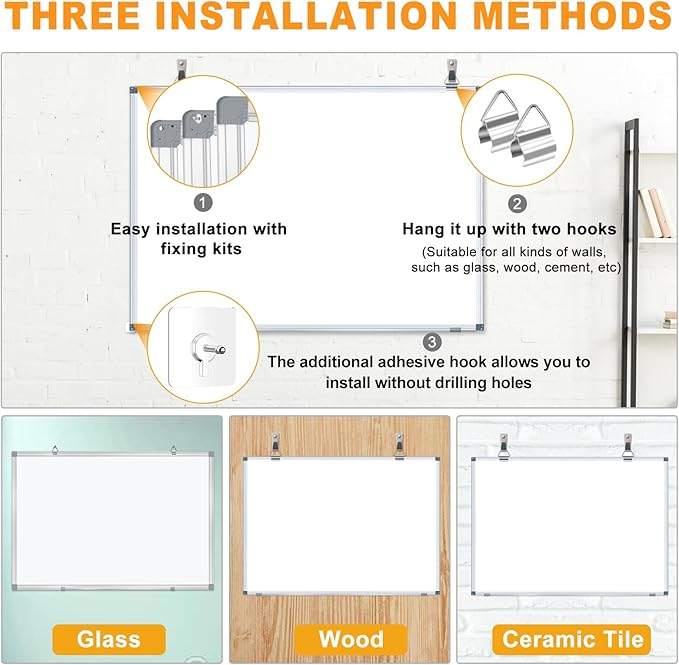 THREE INSTALLATION METHODS

1
Easy installation with fixing kits

2
Hang it up with two hooks
(Suitable for all kinds of walls, such as glass, wood, cement, etc)

3
The additional adhesive hook allows you to install without drilling holes

Glass

Wood

Ceramic Tile