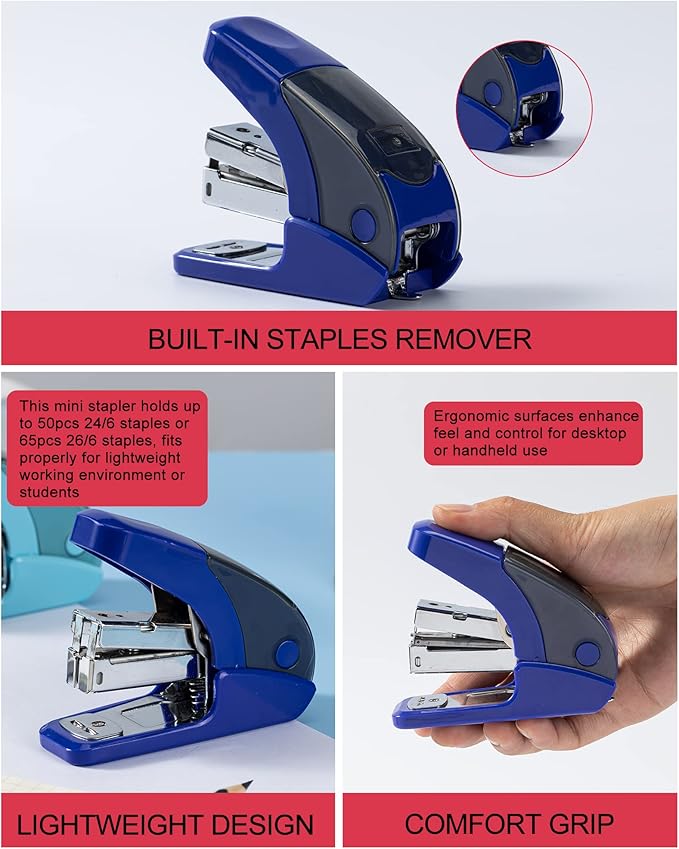 BUILT-IN STAPLES REMOVER

This mini stapler holds up to 50pcs 24/6 staples or 65pcs 26/6 staples, fits properly for lightweight working environment or students

LIGHTWEIGHT DESIGN

Ergonomic surfaces enhance feel and control for desktop or handheld use

COMFORT GRIP