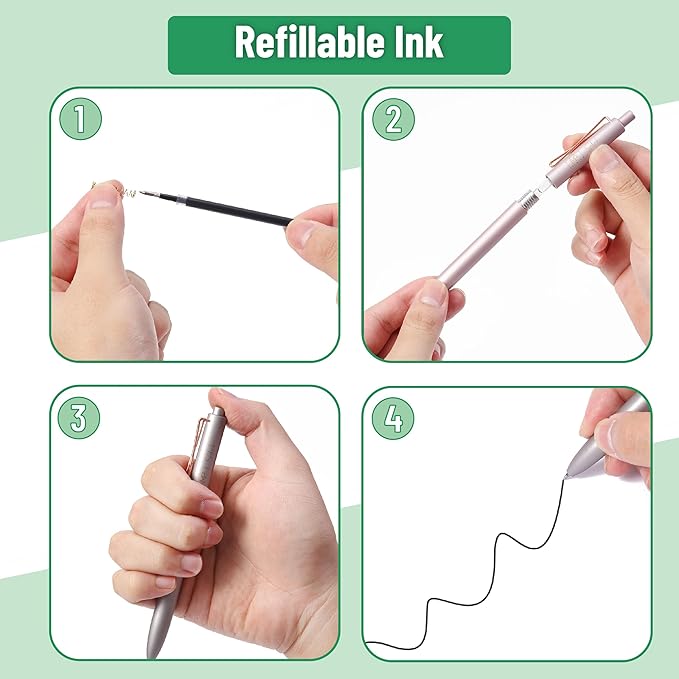 Refillable Ink

1

2

3

4