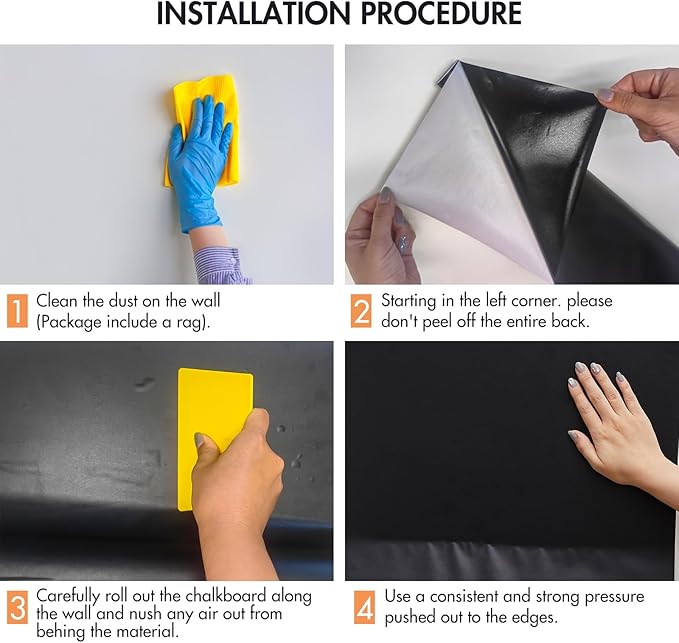 INSTALLATION PROCEDURE

1 Clean the dust on the wall (Package include a rag).

2 Starting in the left corner. please don't peel off the entire back.

3 Carefully roll out the chalkboard along the wall and nush any air out from behing the material.

4 Use a consistent and strong pressure pushed out to the edges.