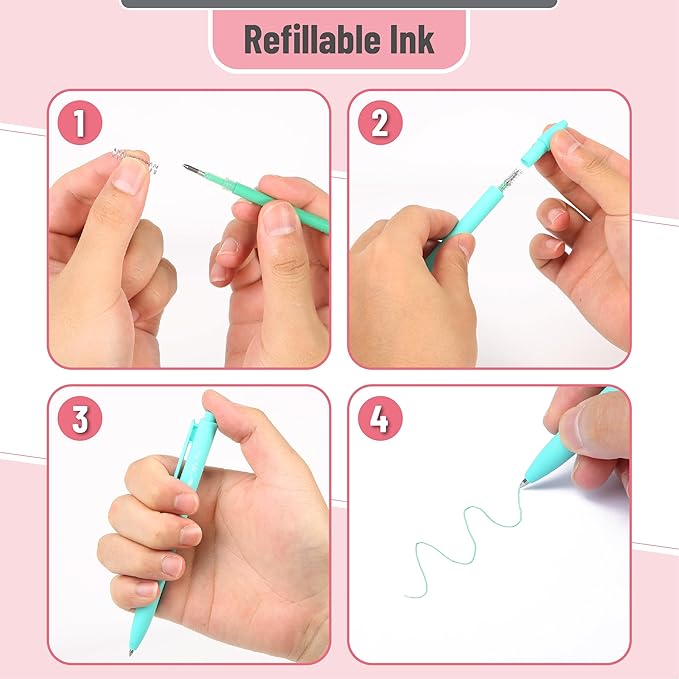 Refillable Ink

1

2

3

4