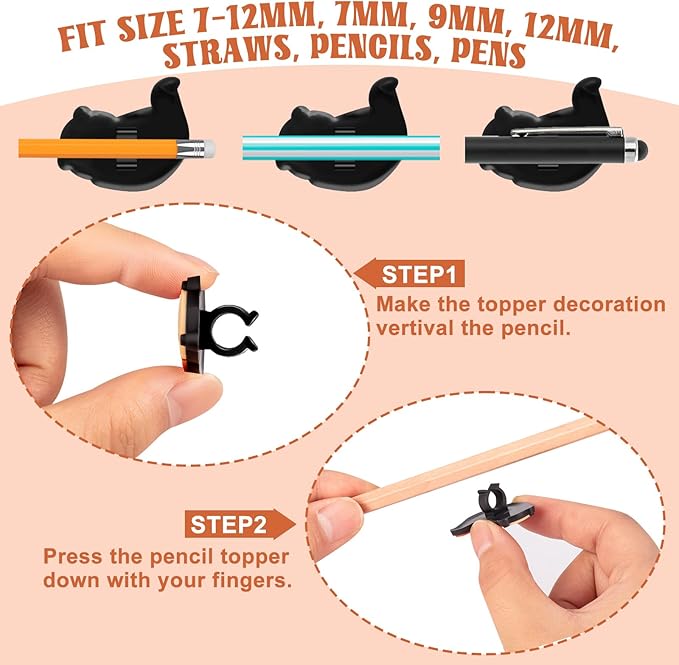 FIT SIZE 7-12MM, 7MM, 9MM, 12MM, STRAWS, PENCILS, PENS

STEP1
Make the topper decoration vertival the pencil.

STEP2
Press the pencil topper down with your fingers.