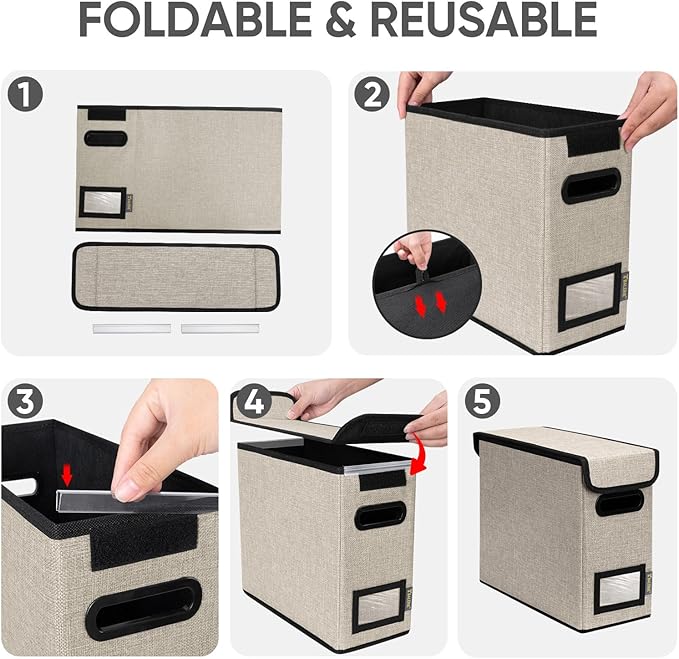 FOLDABLE & REUSABLE

1

2

3

4

5