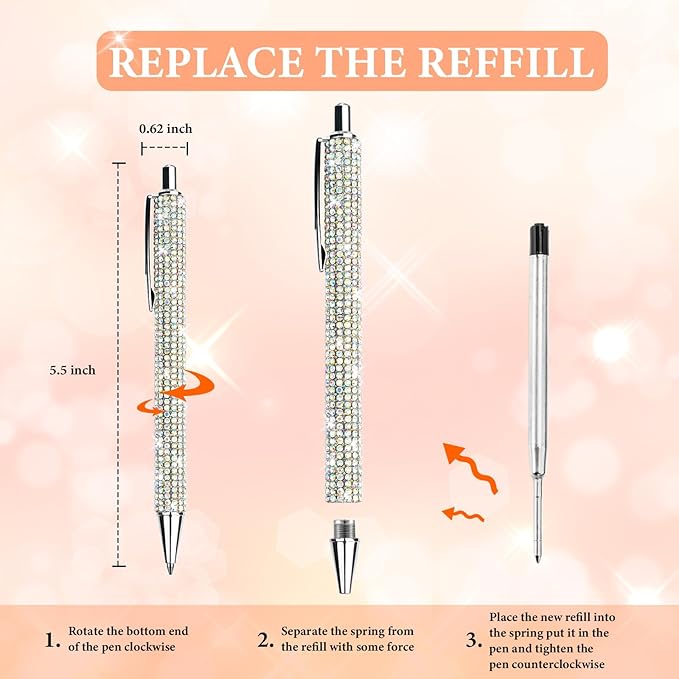 REPLACE THE REFFILL

0.62 inch

5.5 inch

1. Rotate the bottom end of the pen clockwise

2. Separate the spring from the refill with some force

3. Place the new refill into the spring put it in the pen and tighten the pen counterclockwise