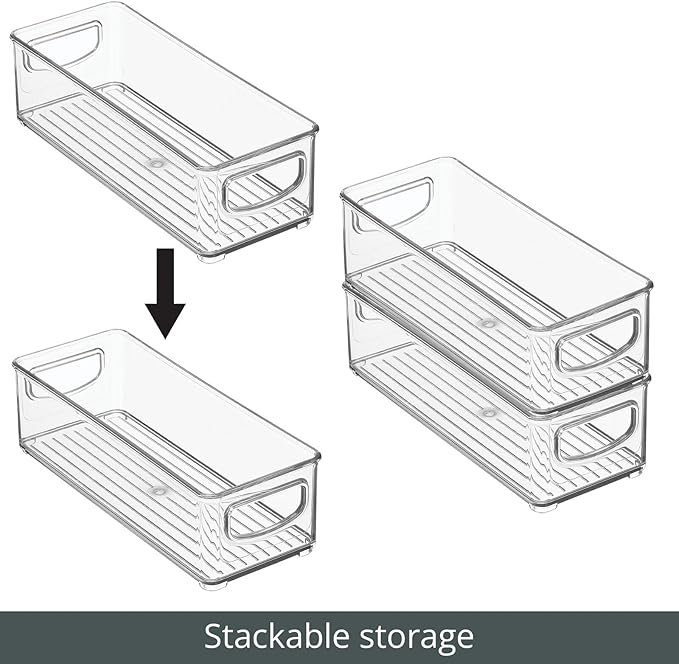 Stackable storage