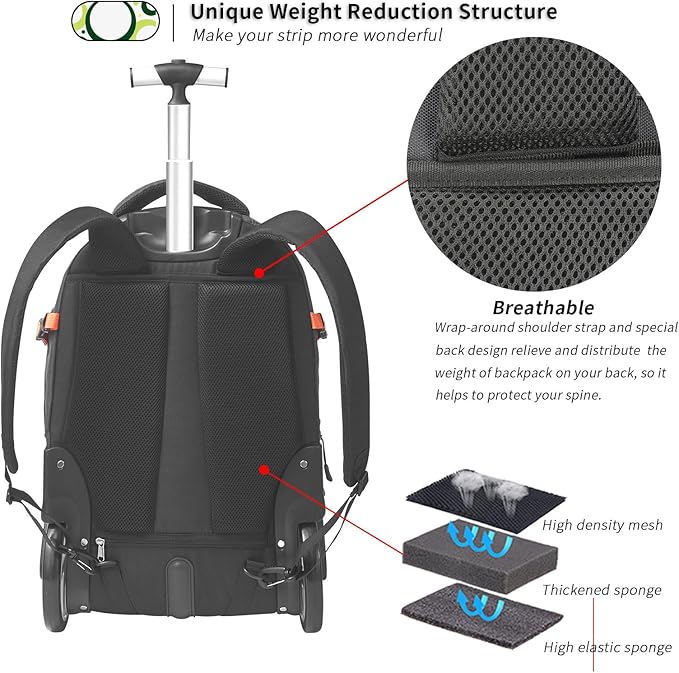 Unique Weight Reduction Structure
Make your strip more wonderful

Breathable
Wrap-around shoulder strap and special back design relieve and distribute the weight of backpack on your back, so it helps to protect your spine.

High density mesh

Thickened sponge

High elastic sponge