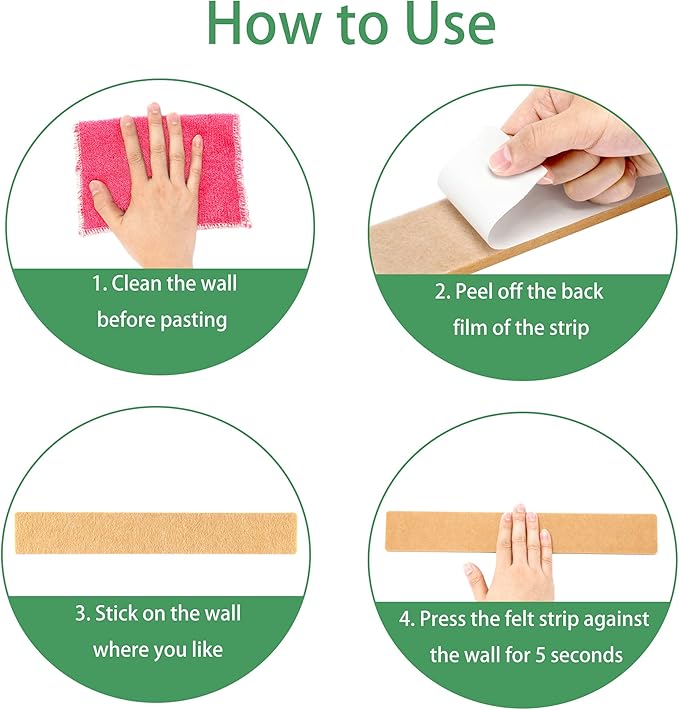 How to Use

1. Clean the wall before pasting

2. Peel off the back film of the strip

3. Stick on the wall where you like

4. Press the felt strip against the wall for 5 seconds