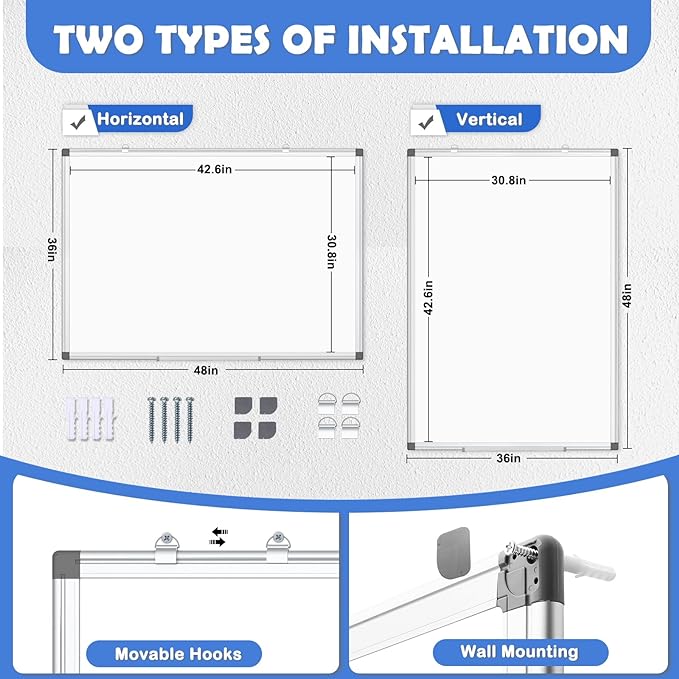 TWO TYPES OF INSTALLATION

Horizontal

42.6in

36in

30.8in

48in

Vertical

30.8in

42.6in

48in

36in

Movable Hooks

Wall Mounting