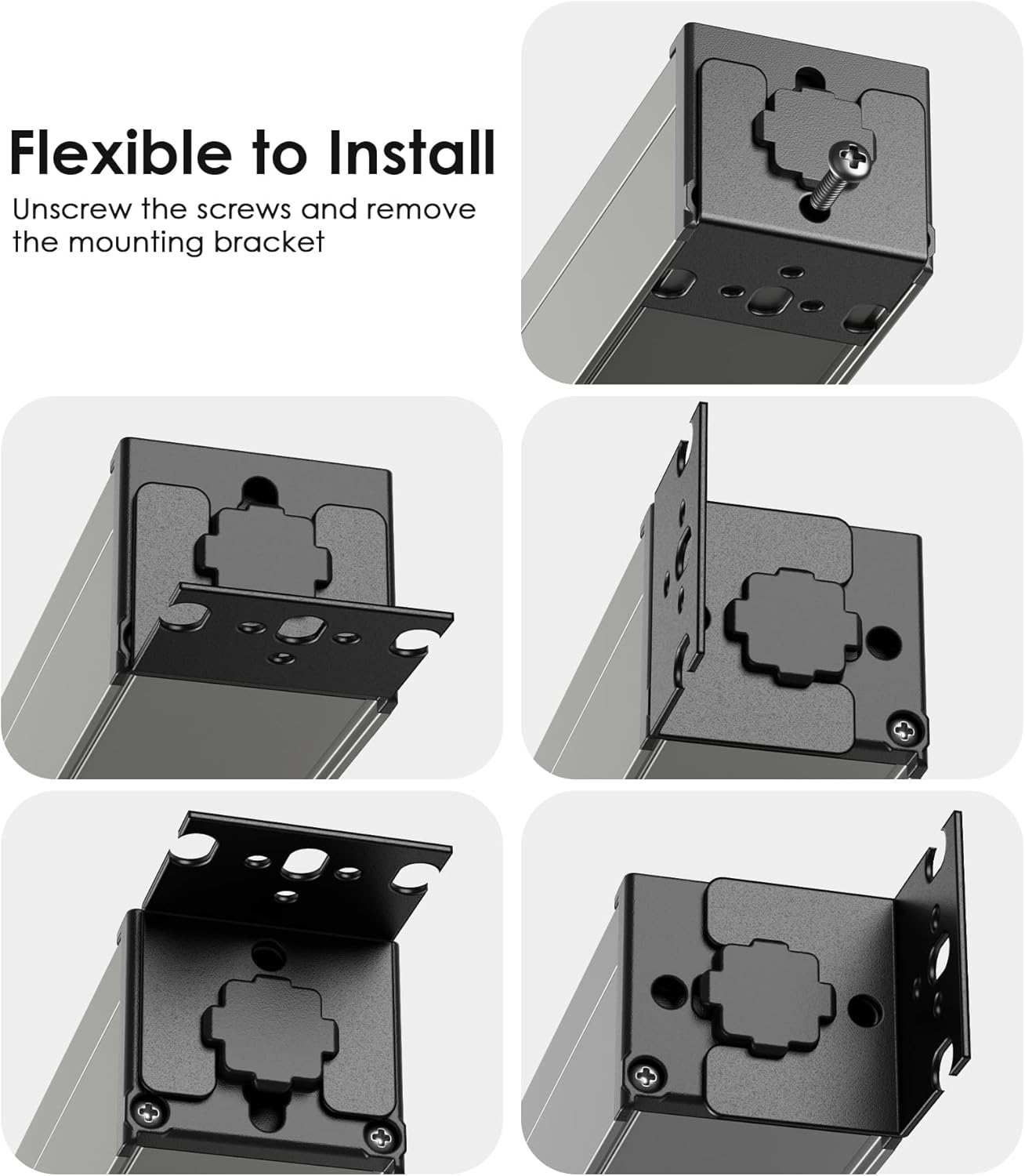 Flexible to Install

Unscrew the screws and remove the mounting bracket