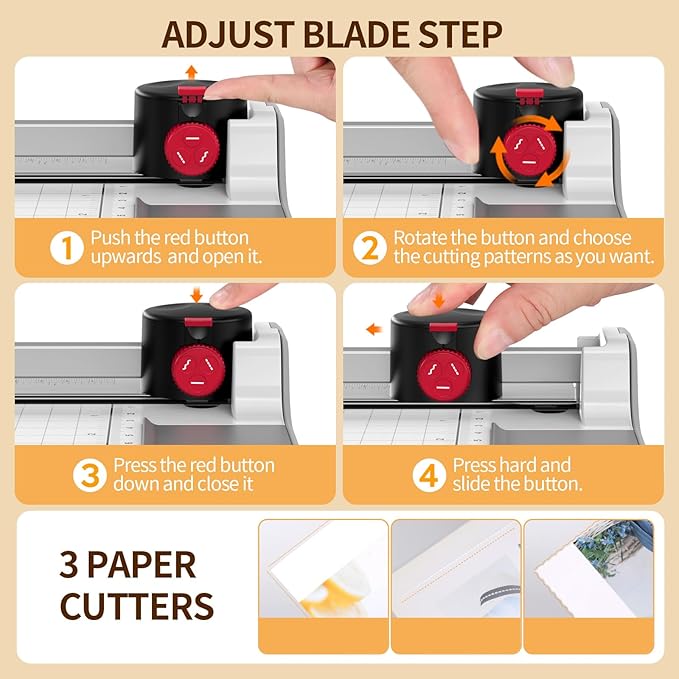 ADJUST BLADE STEP

1 Push the red button upwards and open it.

2 Rotate the button and choose the cutting patterns as you want.

3 Press the red button down and close it

4 Press hard and slide the button.

3 PAPER CUTTERS