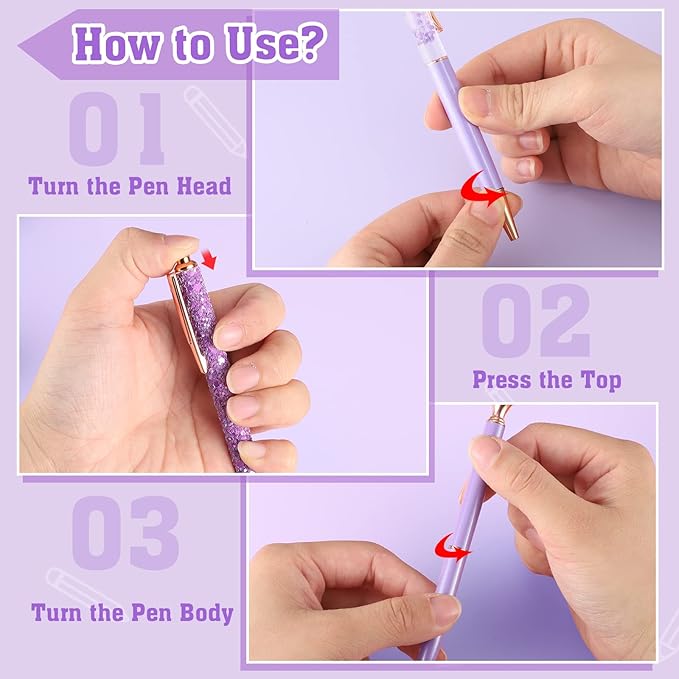 How to Use?

01
Turn the Pen Head

02
Press the Top

03
Turn the Pen Body