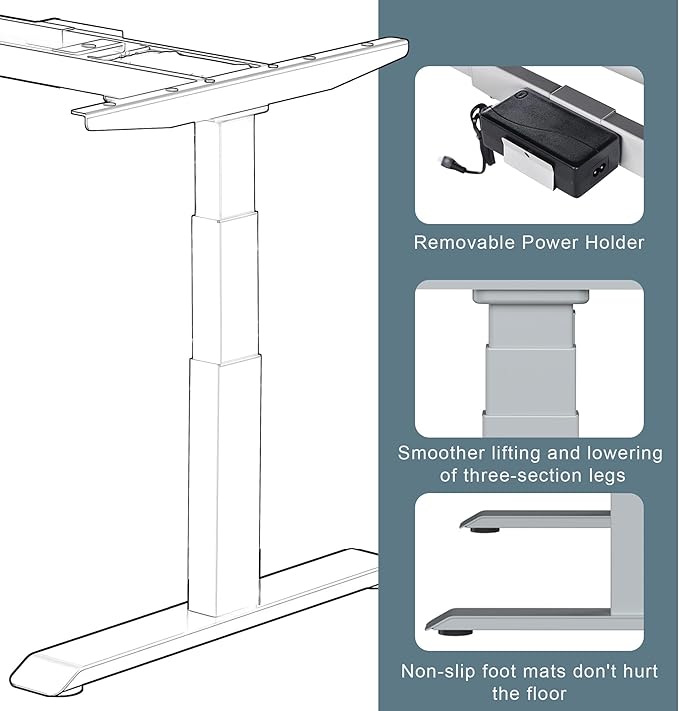 Removable Power Holder

Smoother lifting and lowering of three-section legs

Non-slip foot mats don't hurt the floor