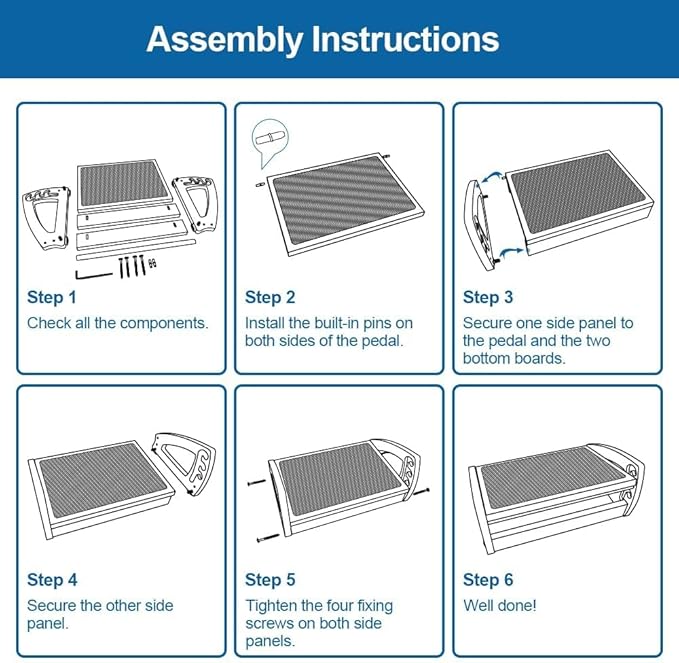 Assembly Instructions

Step 1
Check all the components.

Step 2
Install the built-in pins on both sides of the pedal.

Step 3
Secure one side panel to the pedal and the two bottom boards.

Step 4
Secure the other side panel.

Step 5
Tighten the four fixing screws on both side panels.

Step 6
Well done!