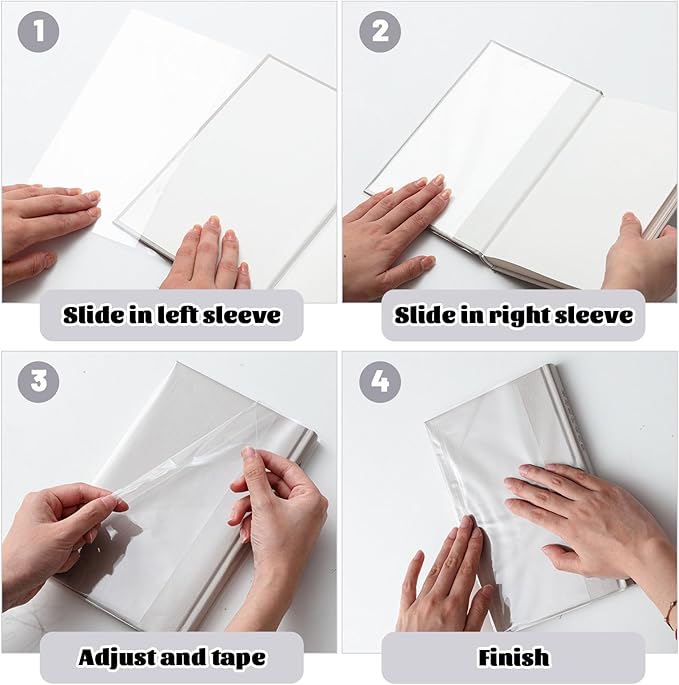 1

Slide in left sleeve

2

Slide in right sleeve

3

Adjust and tape

4

Finish